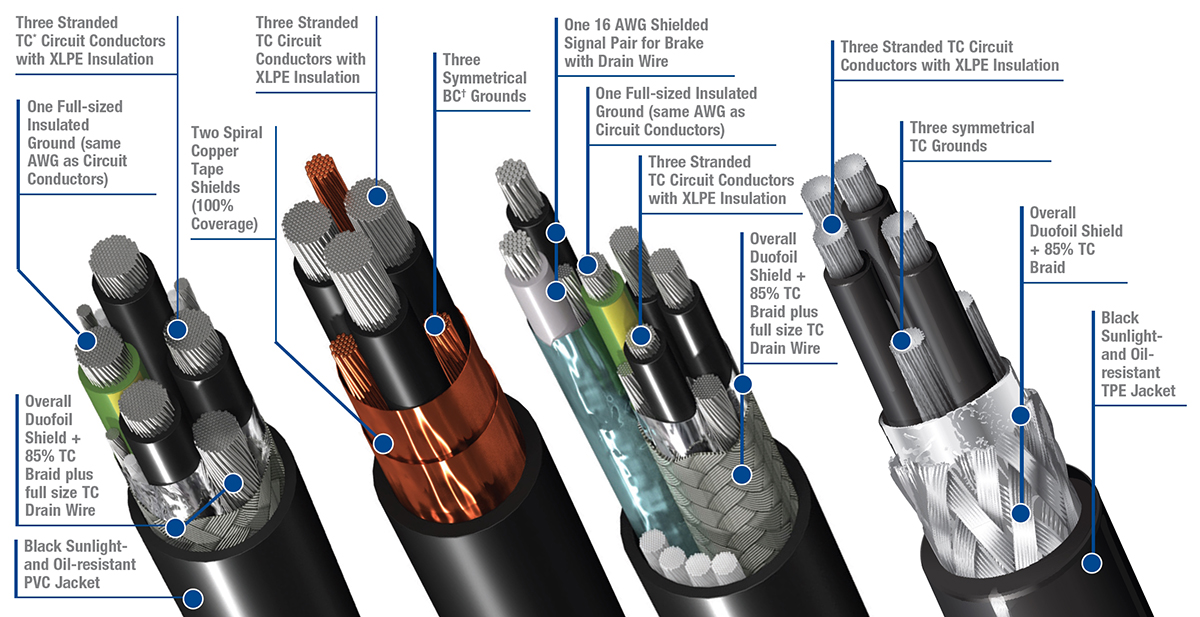 Three Stranded TC* Circuit Conductors with XLPE Insulation

One Full-sized Insulated Ground (same AWG as Circuit Conductors)

Overall Duofoil Shield + 85% TC Braid plus full size TC Drain Wire

Black Sunlight- and Oil-resistant PVC Jacket

Three Stranded TC Circuit Conductors with XLPE Insulation

Two Spiral Copper Tape Shields (100% Coverage)

Three Symmetrical BC† Grounds

One 16 AWG Shielded Signal Pair for Brake with Drain Wire

One Full-sized Insulated Ground (same AWG as Circuit Conductors)

Three Stranded TC Circuit Conductors with XLPE Insulation

Overall Duofoil Shield + 85% TC Braid plus full size TC Drain Wire

Three Stranded TC Circuit Conductors with XLPE Insulation

Three symmetrical TC Grounds

Overall Duofoil Shield + 85% TC Braid

Black Sunlight- and Oil-resistant TPE Jacket